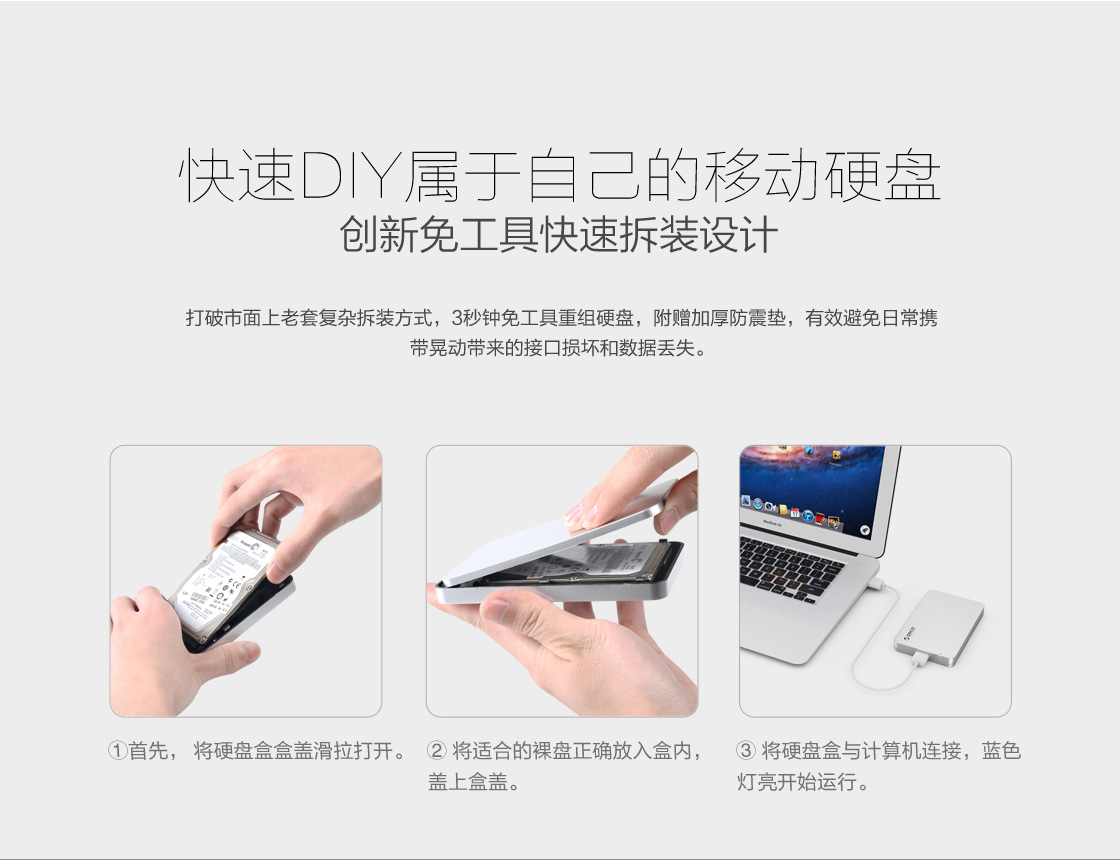 快速DIY属于自己的移动硬盘
创新免工具快速拆装设计

打破市面上老套复杂拆装方式，3秒钟免工具重组硬盘，附赠加厚防震垫，有效避免日常携带晃动带来的接口损坏和数据丢失。

①首先， 将硬盘盒盒盖滑拉打开。

② 将适合的裸盘正确放入盒内，盖上盒盖。

③ 将硬盘盒与计算机连接，蓝色灯亮开始运行。