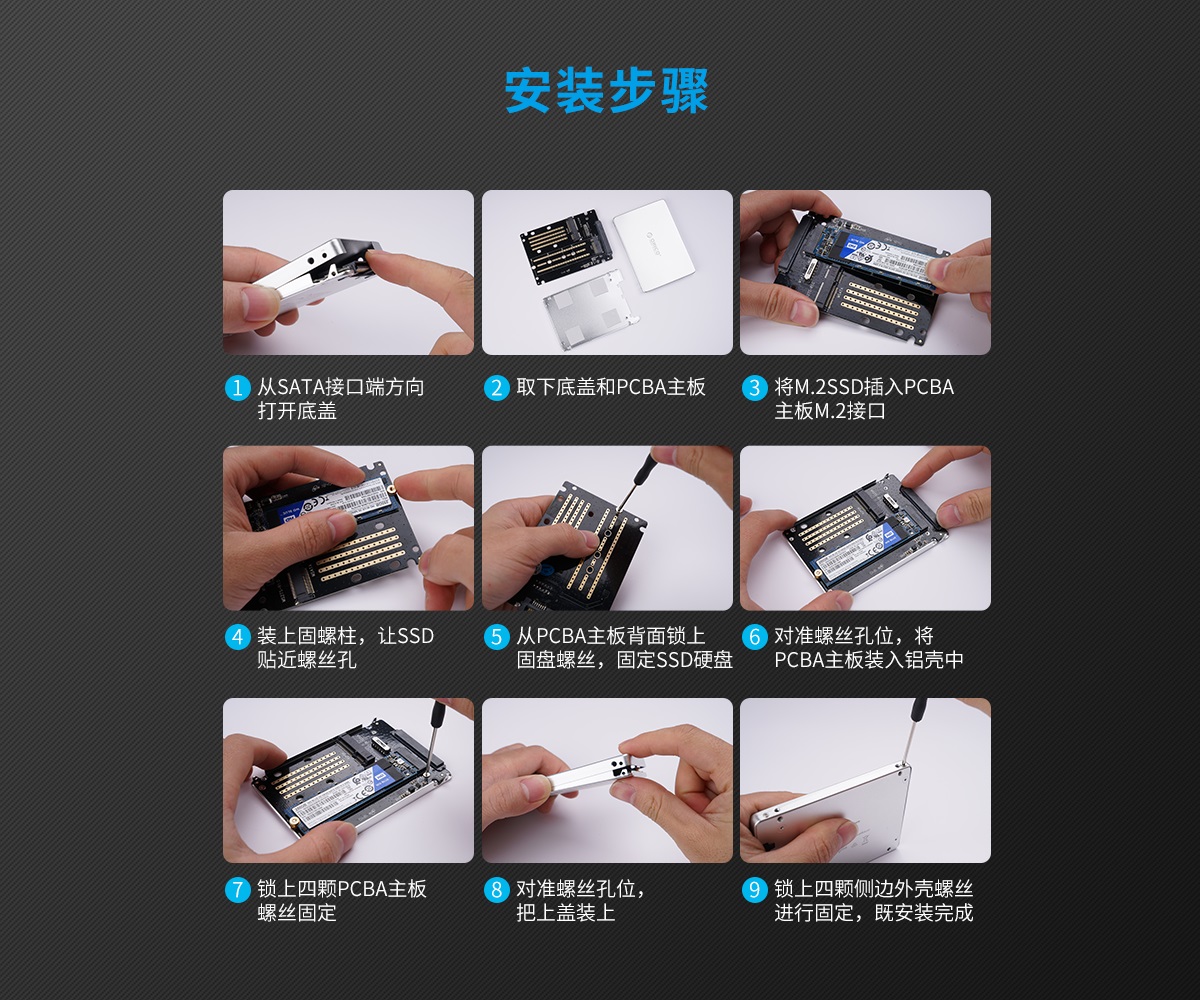 安装步骤

1 从SATA接口端方向打开底盖

2 取下底盖和PCBA主板

3 将M.2SSD插入PCBA主板M.2接口

4 装上固螺柱，让SSD贴近螺丝孔

5 从PCBA主板背面锁上固盘螺丝，固定SSD硬盘

6 对准螺丝孔位，将PCBA主板装入铝壳中

7 锁上四颗PCBA主板螺丝固定

8 对准螺丝孔位，把上盖装上

9 锁上四颗侧边外壳螺丝进行固定，既安装完成